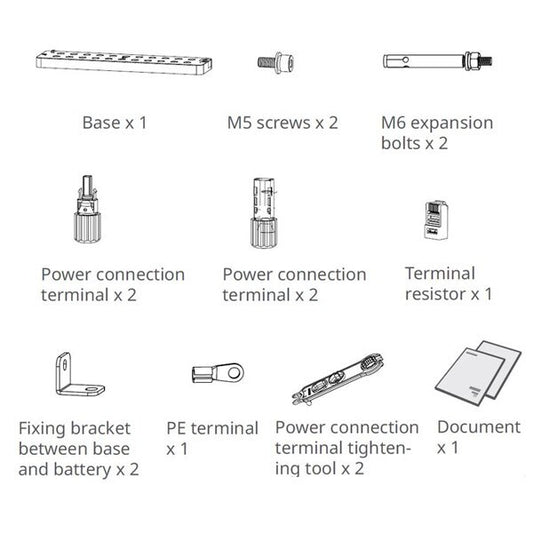 Base x 1

M5 screws x 2

M6 expansion bolts x 2

Power connection terminal x 2

Power connection terminal x 2

Terminal resistor x 1

Fixing bracket between base and battery x 2

PE terminal x 1

Power connection terminal tightening tool x 2

Document x 1