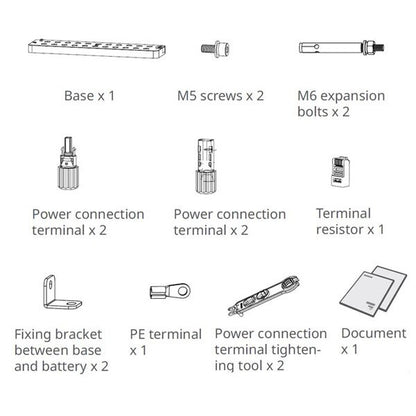 Base x 1

M5 screws x 2

M6 expansion bolts x 2

Power connection terminal x 2

Power connection terminal x 2

Terminal resistor x 1

Fixing bracket between base and battery x 2

PE terminal x 1

Power connection terminal tightening tool x 2

Document x 1